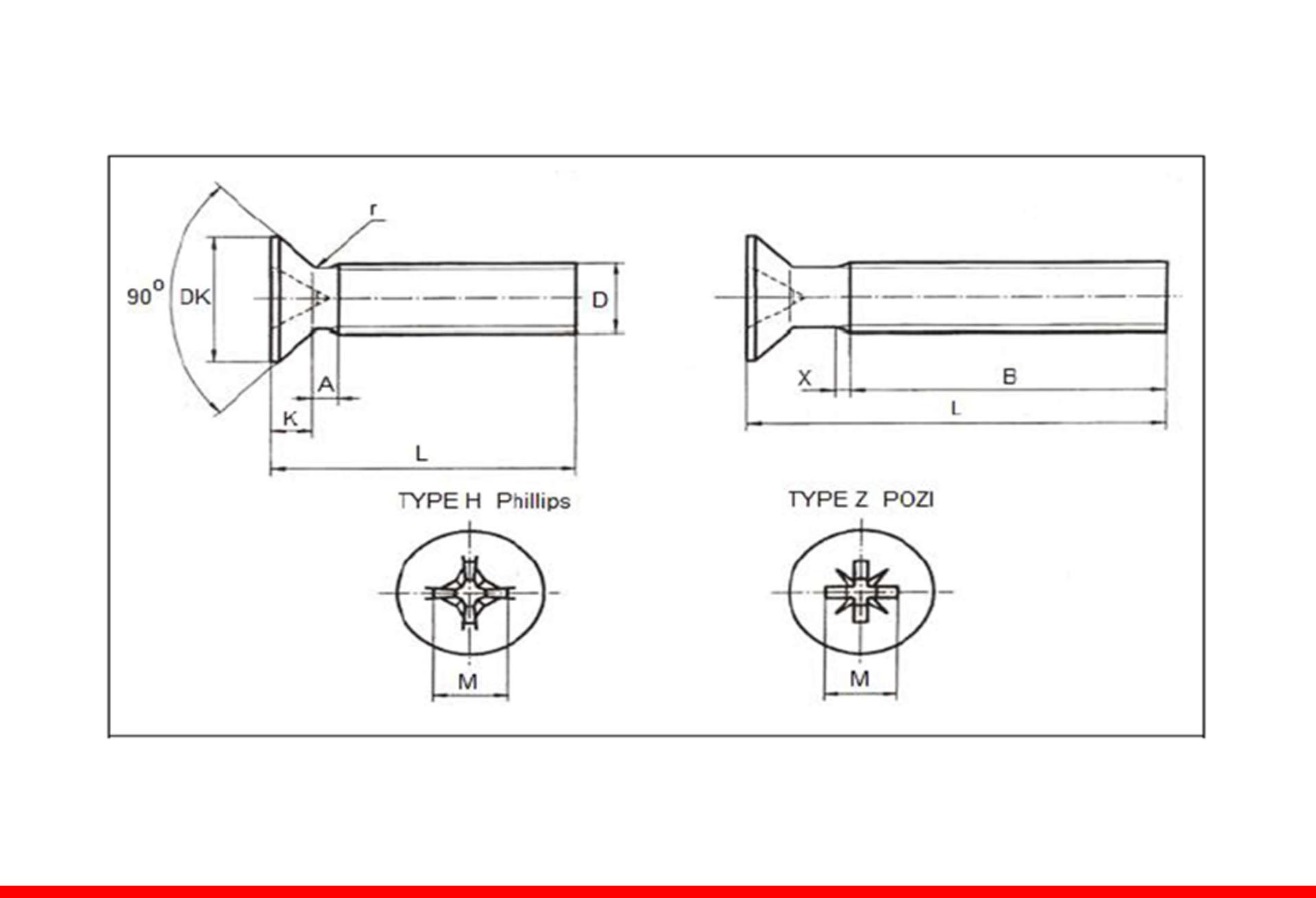 r

$90^o$ DK

D

A

K

L

X

B

L

TYPE H Phillips

TYPE Z POZI

M

M